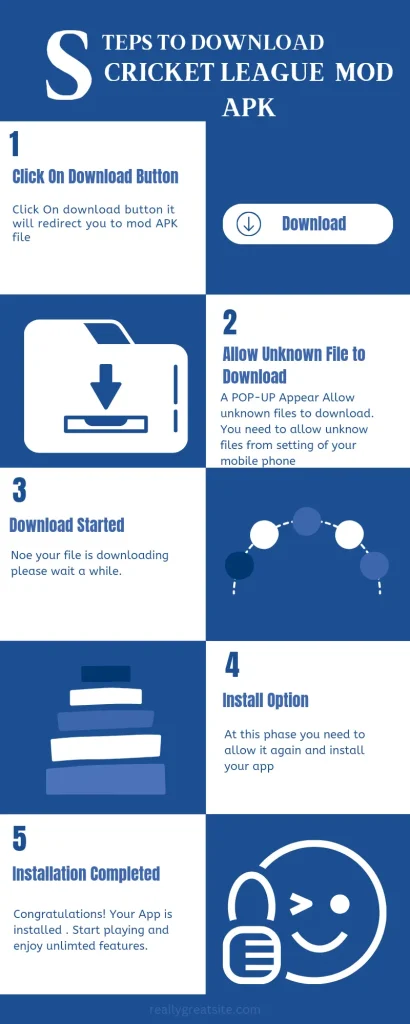 STEPS TO DOWNLOAD CRICKET LEAGUE MOD APK

1

Click On Download Button

Click On download button it will redirect you to mod APK file

Download

2

Allow Unknown File to Download

A POP-UP Appear Allow unknown files to download. You need to allow unknow files from setting of your mobile phone

3

Download Started

Noe your file is downloading please wait a while.

4

Install Option

At this phase you need to allow it again and install your app

5

Installation Completed

Congratulations! Your App is installed . Start playing and enjoy unlimted features.

reallygreatsite.com